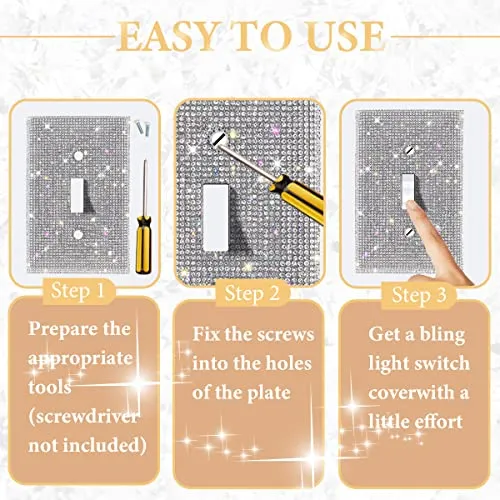 EASY TO USE

Step 1

Prepare the appropriate tools (screwdriver not included)

Step 2

Fix the screws into the holes of the plate

Step 3

Get a bling light switch coverwith a little effort